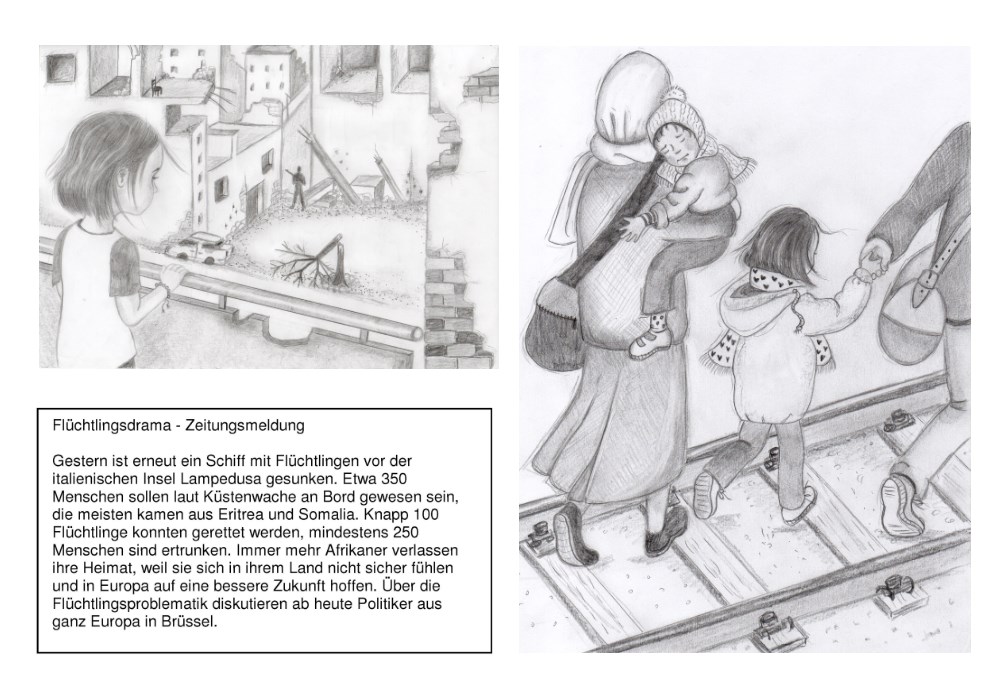 Flüchtlingsdrama - Zeitungsmeldung

Gestern ist erneut ein Schiff mit Flüchtlingen vor der italienischen Insel Lampedusa gesunken. Etwa 350 Menschen sollen laut Küstenwache an Bord gewesen sein, die meisten kamen aus Eritrea und Somalia. Knapp 100 Flüchtlinge konnten gerettet werden, mindestens 250 Menschen sind ertrunken. Immer mehr Afrikaner verlassen ihre Heimat, weil sie sich in ihrem Land nicht sicher fühlen und in Europa auf eine bessere Zukunft hoffen. Über die Flüchtlingsproblematik diskutieren ab heute Politiker aus ganz Europa in Brüssel.